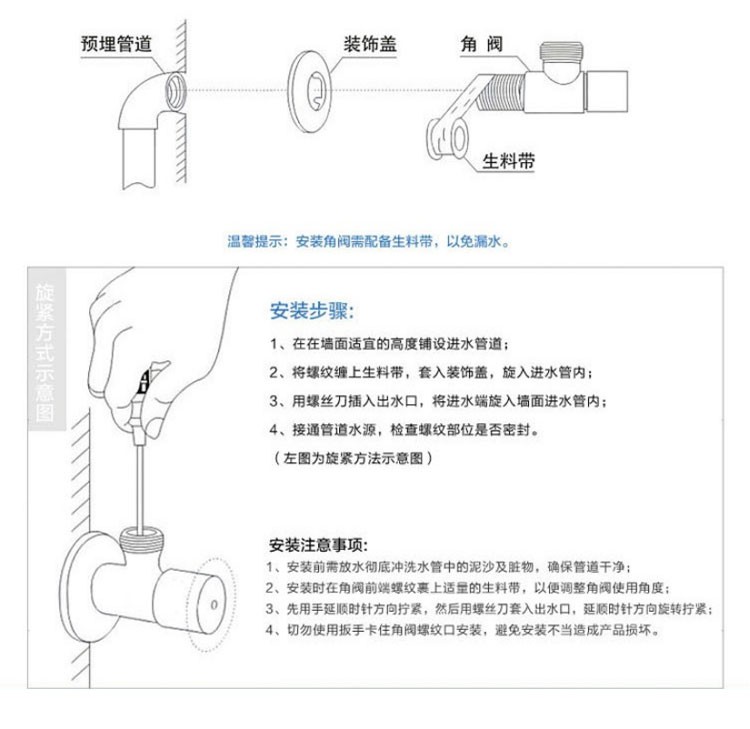 预埋管道

装饰盖

角 阀

生料带

温馨提示：安装角阀需配备生料带，以免漏水。

旋紧方式示意图

安装步骤：

1、在在墙面适宜的高度铺设进水管道；

2、将螺纹缠上生料带，套入装饰盖，旋入进水管内；

3、用螺丝刀插入出水口，将进水端旋入墙面进水管内；

4、接通管道水源，检查螺纹部位是否密封。

（左图为旋紧方法示意图）

安装注意事项：

1、安装前需放水彻底冲洗水管中的泥沙及脏物，确保管道干净；

2、安装时在角阀前端螺纹裹上适量的生料带，以便调整角阀使用角度；

3、先用手延顺时针方向拧紧，然后用螺丝刀套入出水口，延顺时针方向旋转拧紧；

4、切勿使用扳手卡住角阀螺纹口安装，避免安装不当造成产品损坏。